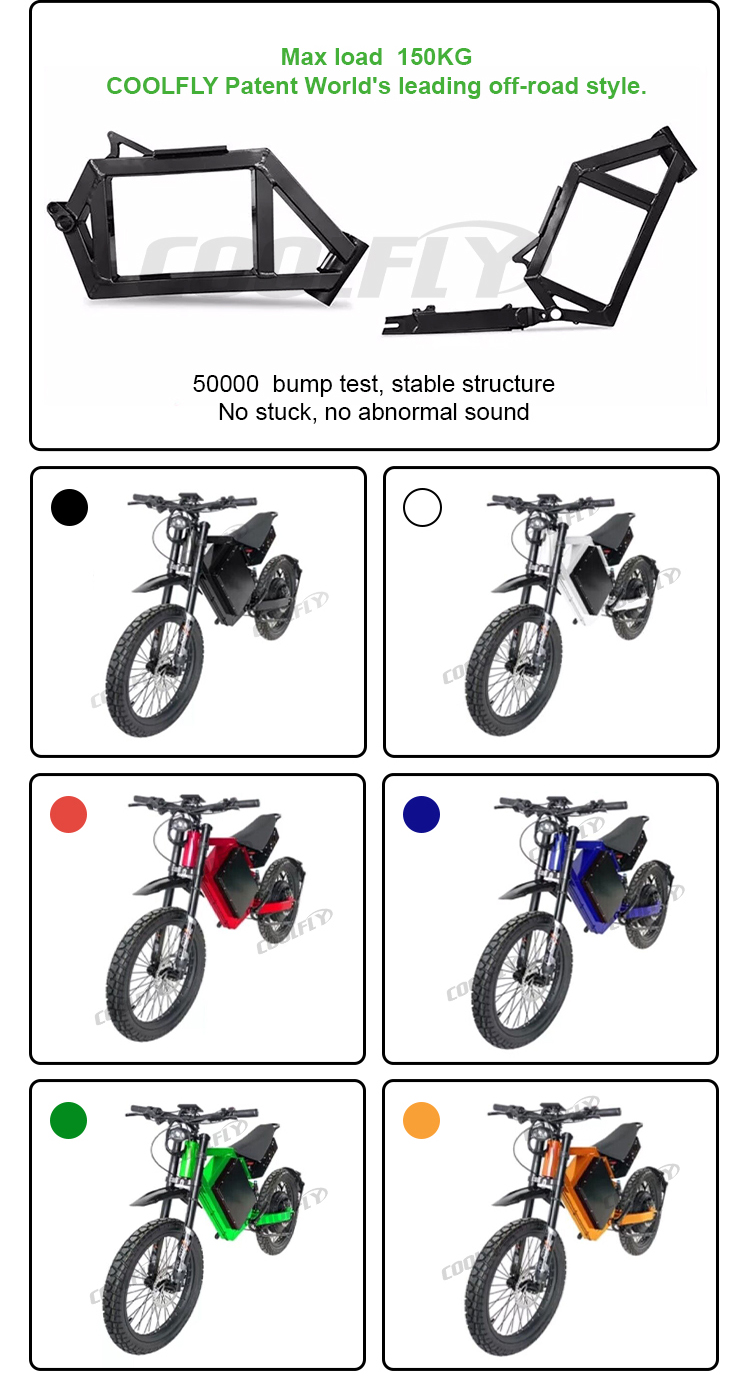 Max load 150KG
COOLFLY Patent World's leading off-road style.

COOLFLY

50000 bump test, stable structure
No stuck, no abnormal sound

COOLFLY

COOLFLY

COOLFLY

COOLFLY

COOLFLY

COOLFLY